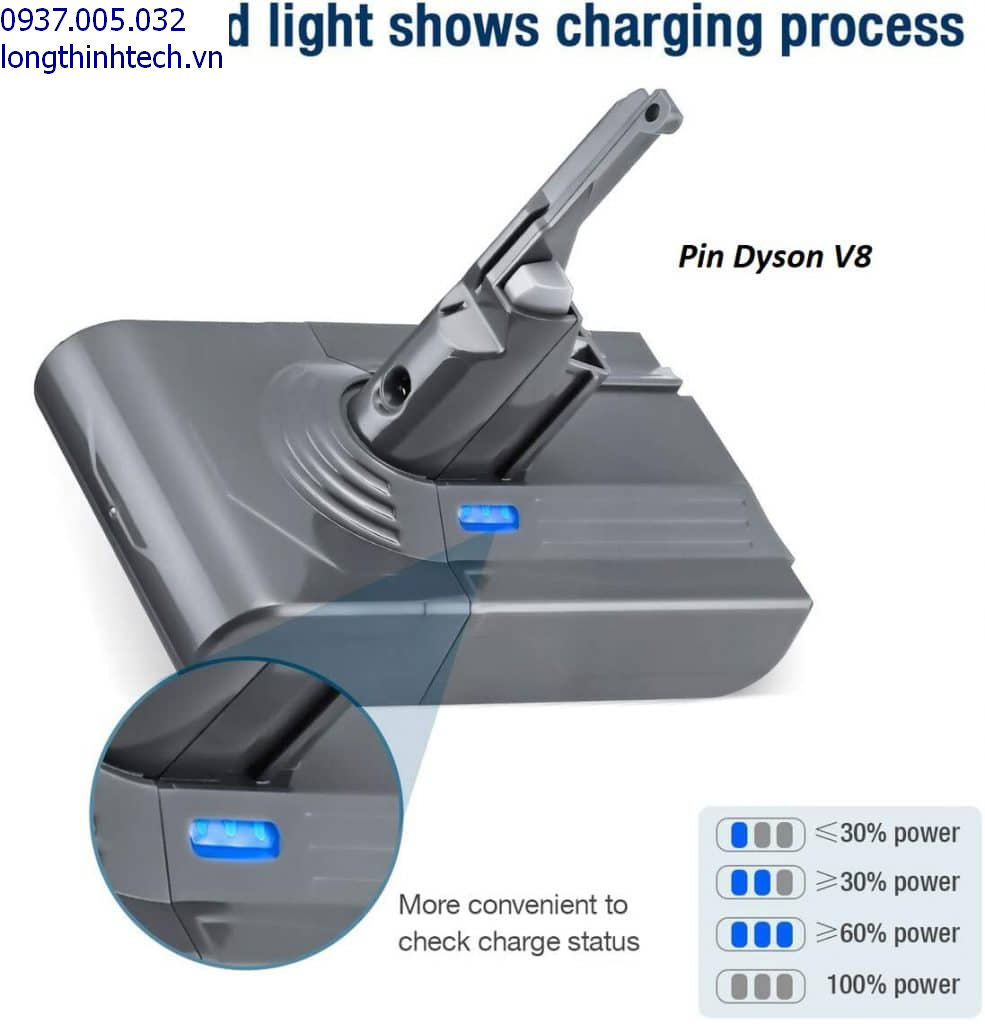 0937.005.032
longthinhtech.vn

d light shows charging process

Pin Dyson V8

More convenient to check charge status

$\leqslant$30% power
$\geqslant$30% power
$\geqslant$60% power
100% power