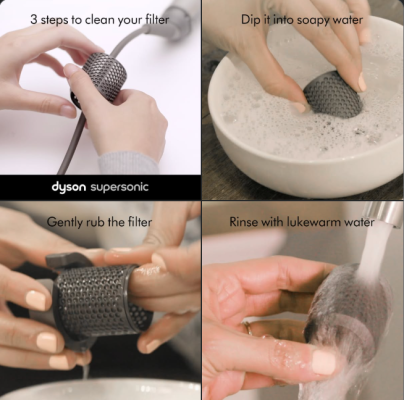 3 steps to clean your filter

dyson supersonic

Dip it into soapy water

Gently rub the filter

Rinse with lukewarm water